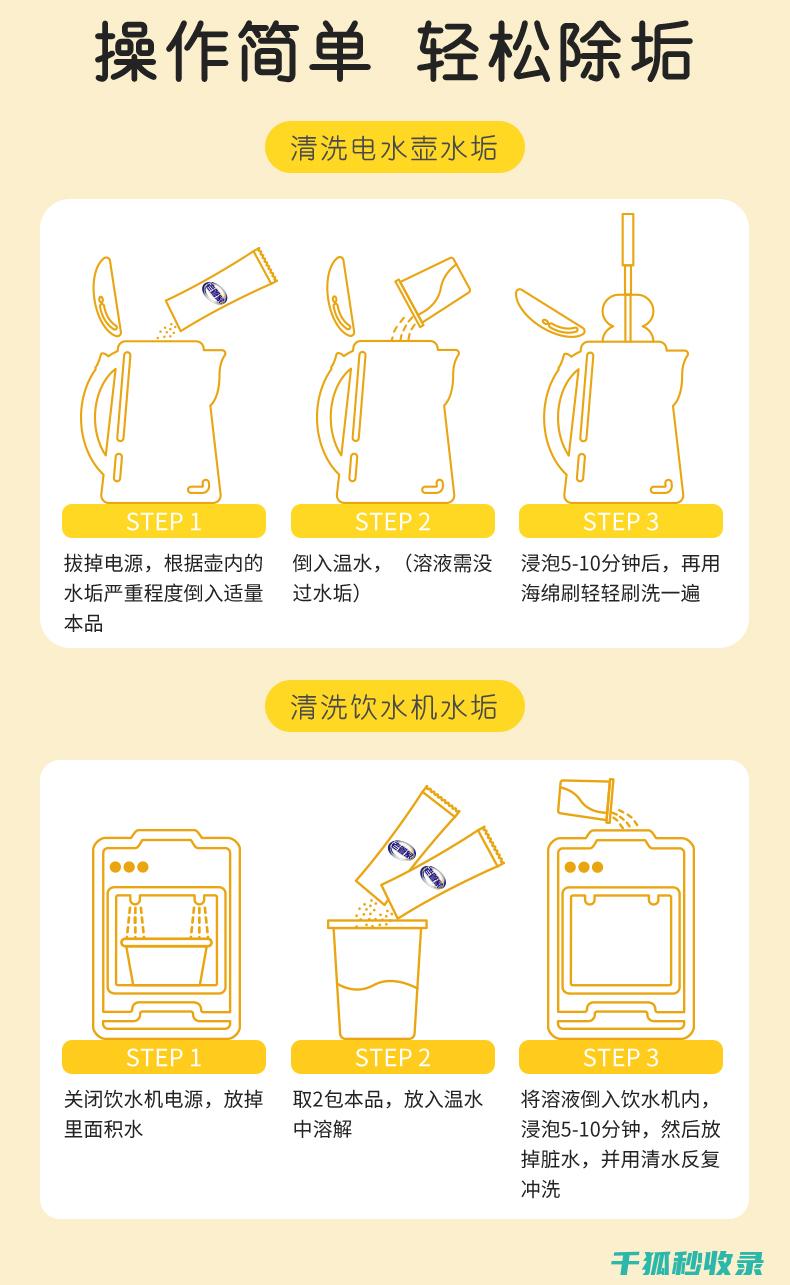 操作简单 轻松除垢

清洗电水壶水垢

STEP 1
拔掉电源，根据壶内的水垢严重程度倒入适量本品

STEP 2
倒入温水，（溶液需没过水垢）

STEP 3
浸泡5-10分钟后，再用海绵刷轻轻刷洗一遍

清洗饮水机水垢

STEP 1
关闭饮水机电源，放掉里面积水

STEP 2
取2包本品，放入温水中溶解

STEP 3
将溶液倒入饮水机内，浸泡5-10分钟，然后放掉脏水，并用清水反复冲洗

千狐秒收录