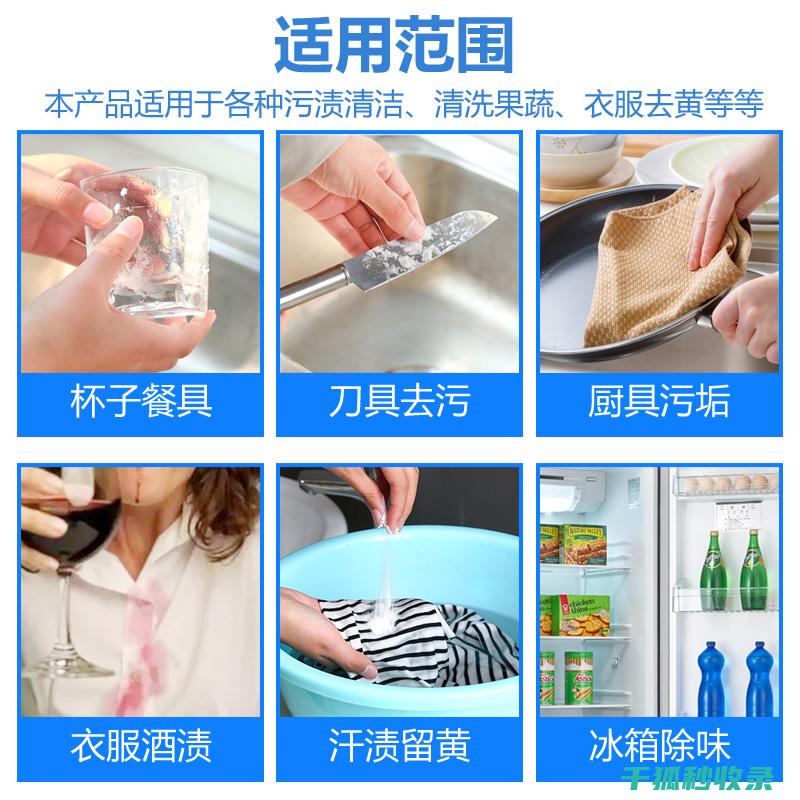 适用范围

本产品适用于各种污渍清洁、清洗果蔬、衣服去黄等等

杯子餐具

刀具去污

厨具污垢

衣服酒渍

汗渍留黄

冰箱除味

NATURE VALLEY

chicken thins

千狐秒收录